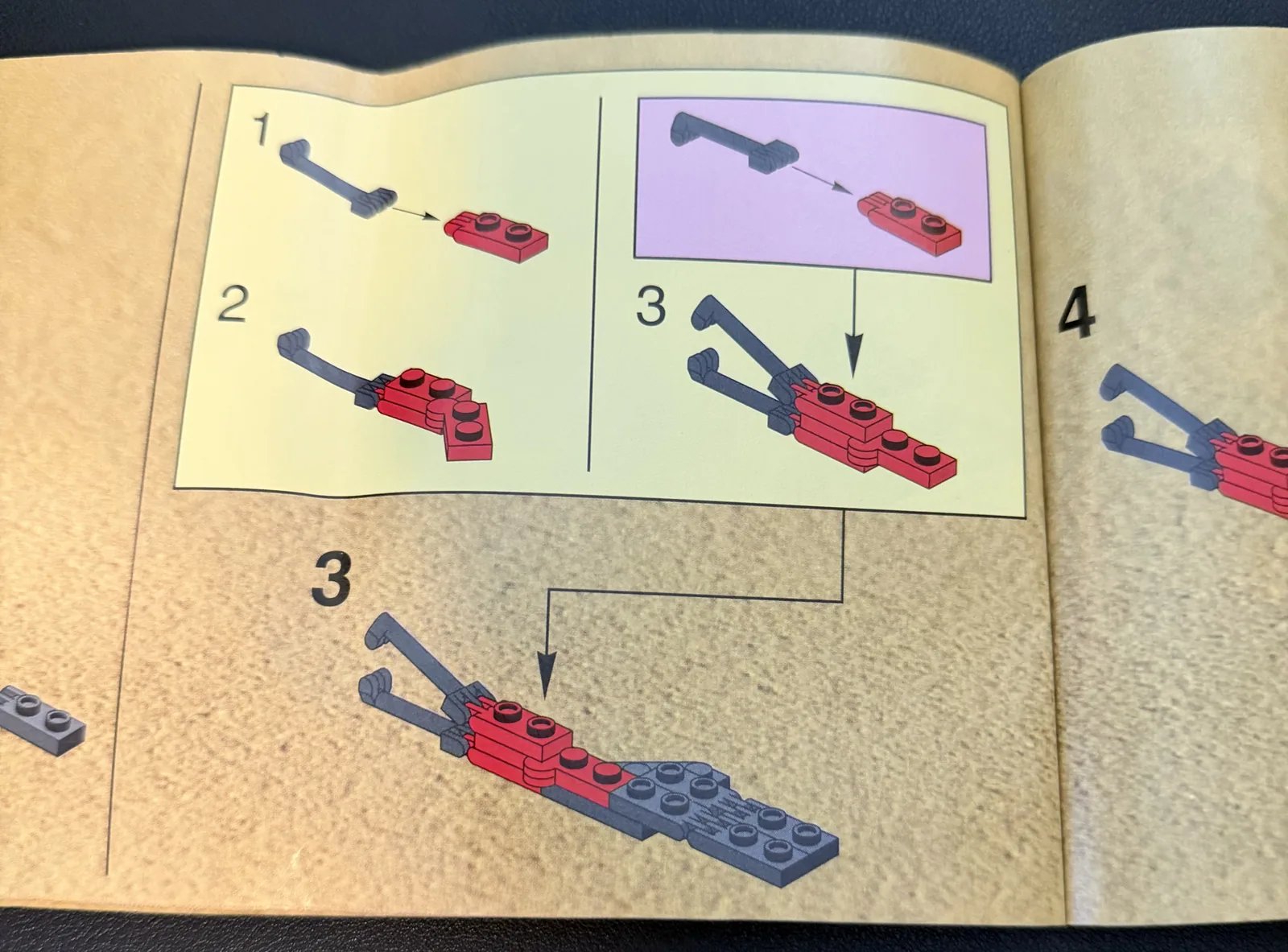 1

2

3

3

4